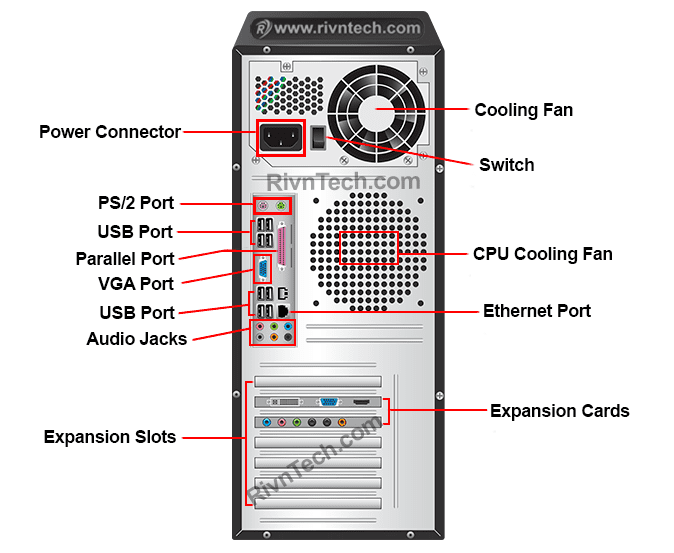 www.rivntech.com

Power Connector

Cooling Fan

Switch

RivnTech.com

PS/2 Port

USB Port

Parallel Port

VGA Port

USB Port

Audio Jacks

CPU Cooling Fan

Ethernet Port

Expansion Cards

Expansion Slots

RivnTech.com